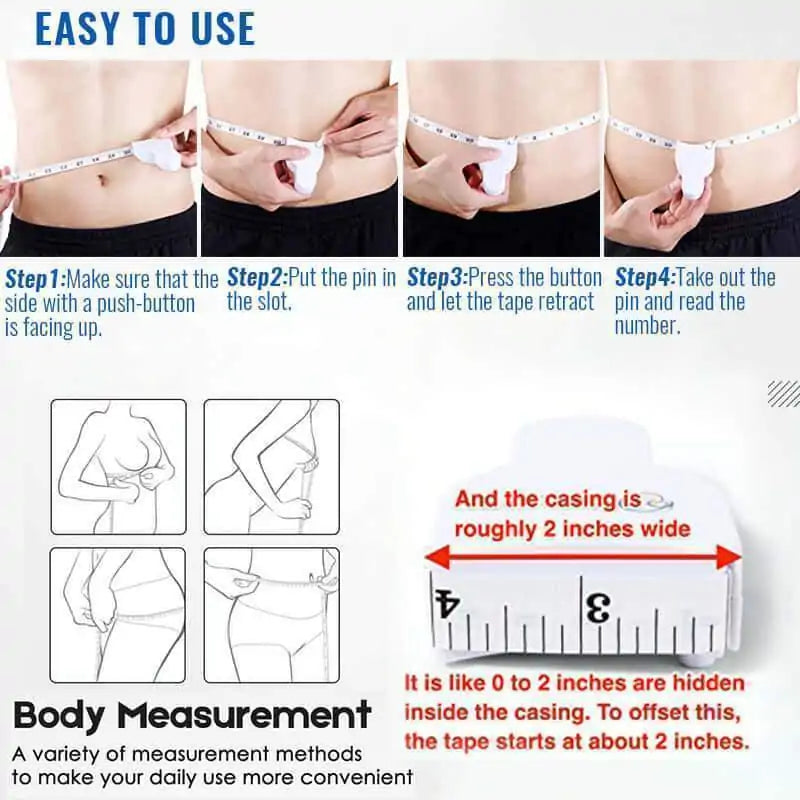 EASY TO USE

Step1:Make sure that the side with a push-button is facing up.

Step2:Put the pin in the slot.

Step3:Press the button and let the tape retract

Step4:Take out the pin and read the number.

And the casing is roughly 2 inches wide

4

3

It is like 0 to 2 inches are hidden inside the casing. To offset this, the tape starts at about 2 inches.

Body Measurement

A variety of measurement methods to make your daily use more convenient